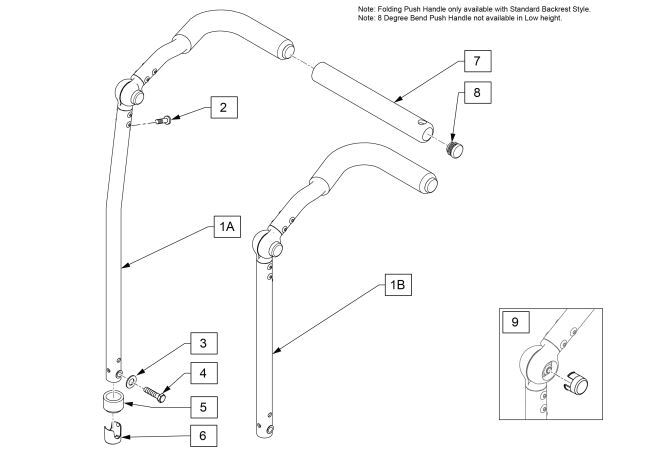 Note: Folding Push Handle only available with Standard Backrest Style.
Note: 8 Degree Bend Push Handle not available in Low height.

7

8

2

1A

1B

9

3

4

5

6