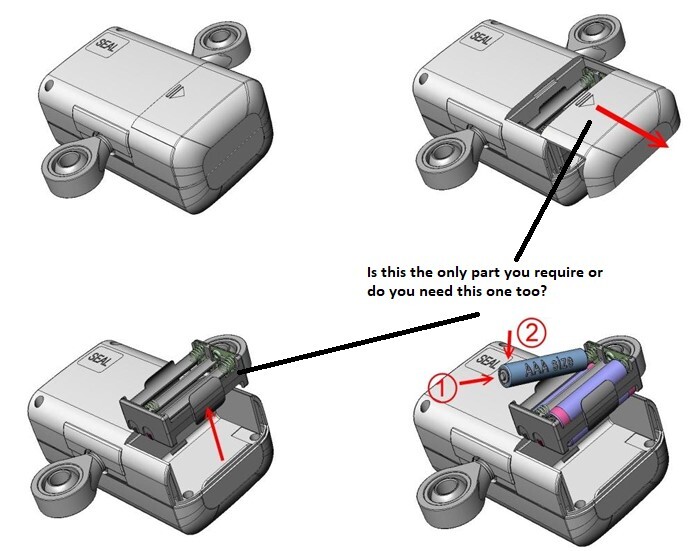 SEAL

SEAL

Is this the only part you require or do you need this one too?

SEAL

SEAL

②

①

AAA size