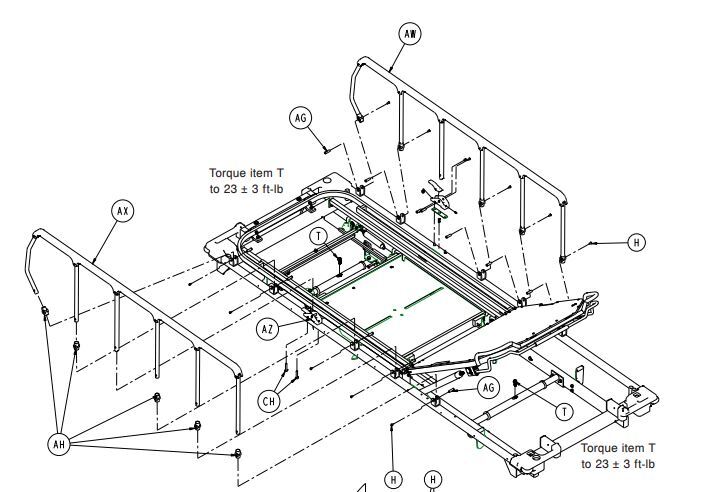 AW

AG

Torque item T to 23 ± 3 ft-lb

AX

T

H

AZ

CH

AG

T

AH

Torque item T to 23 ± 3 ft-lb

H

H