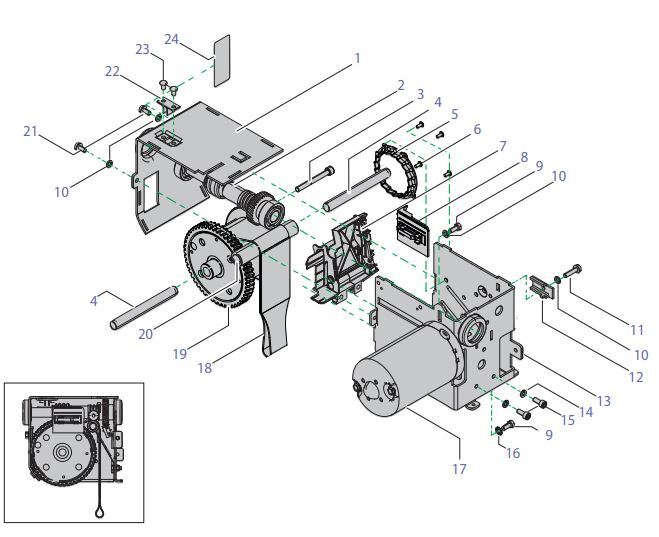 24
23
22
1
2
3
4
5
6
7
8
9
10
21
10
4
20
19
18
11
10
12
13
14
15
9
16
17